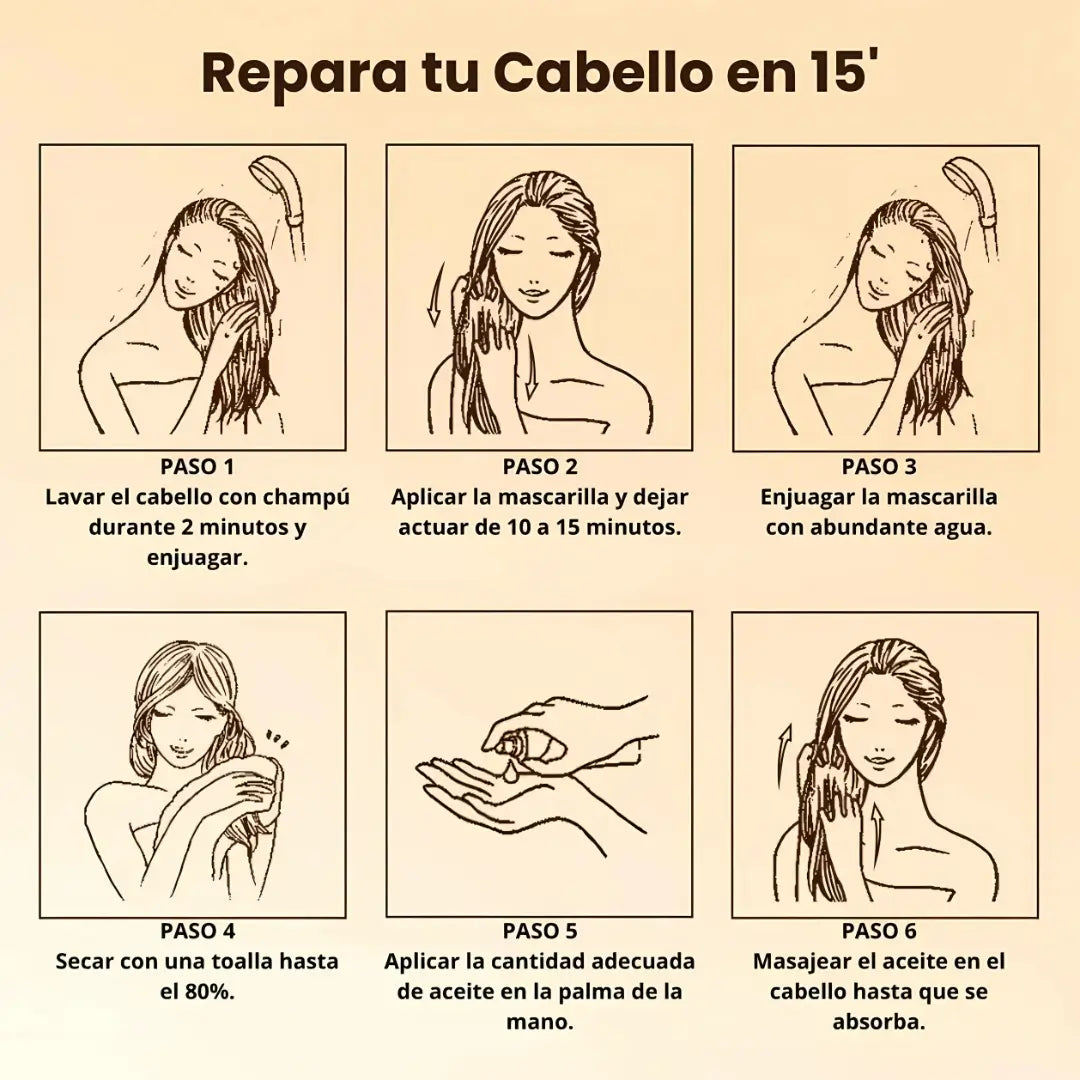 Repara tu Cabello en 15'

PASO 1
Lavar el cabello con champú durante 2 minutos y enjuagar.

PASO 2
Aplicar la mascarilla y dejar actuar de 10 a 15 minutos.

PASO 3
Enjuagar la mascarilla con abundante agua.

PASO 4
Secar con una toalla hasta el 80%.

PASO 5
Aplicar la cantidad adecuada de aceite en la palma de la mano.

PASO 6
Masajear el aceite en el cabello hasta que se absorba.